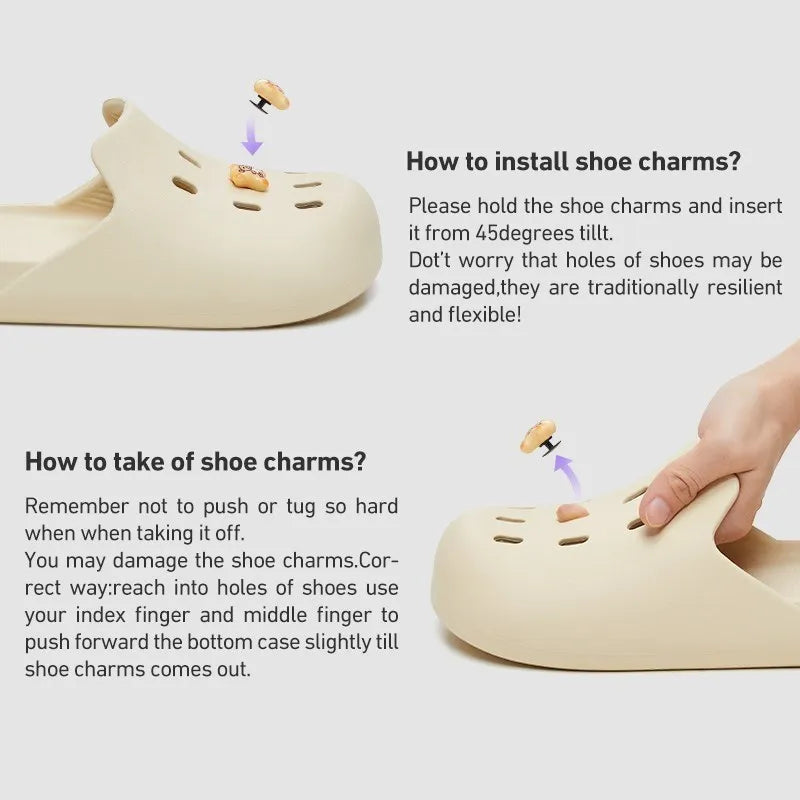 How to install shoe charms?

Please hold the shoe charms and insert it from 45degrees tillt.
Dot't worry that holes of shoes may be damaged,they are traditionally resilient and flexible!

How to take of shoe charms?

Remember not to push or tug so hard when when taking it off.
You may damage the shoe charms.Correct way:reach into holes of shoes use your index finger and middle finger to push forward the bottom case slightly till shoe charms comes out.